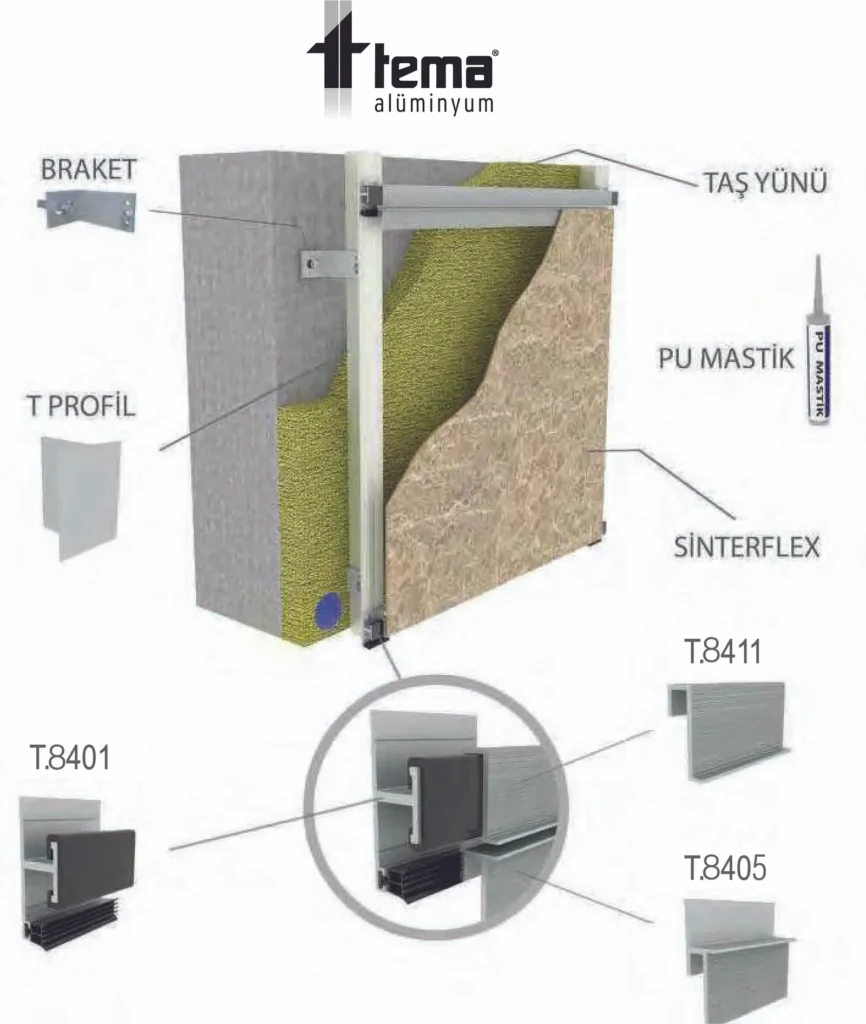 tema®
alüminyum

BRAKET

TAŞ YÜNÜ

PU MASTİK

PU MASTİK

T PROFİL

SİNTERFLEX

T.8411

T.8401

T.8405